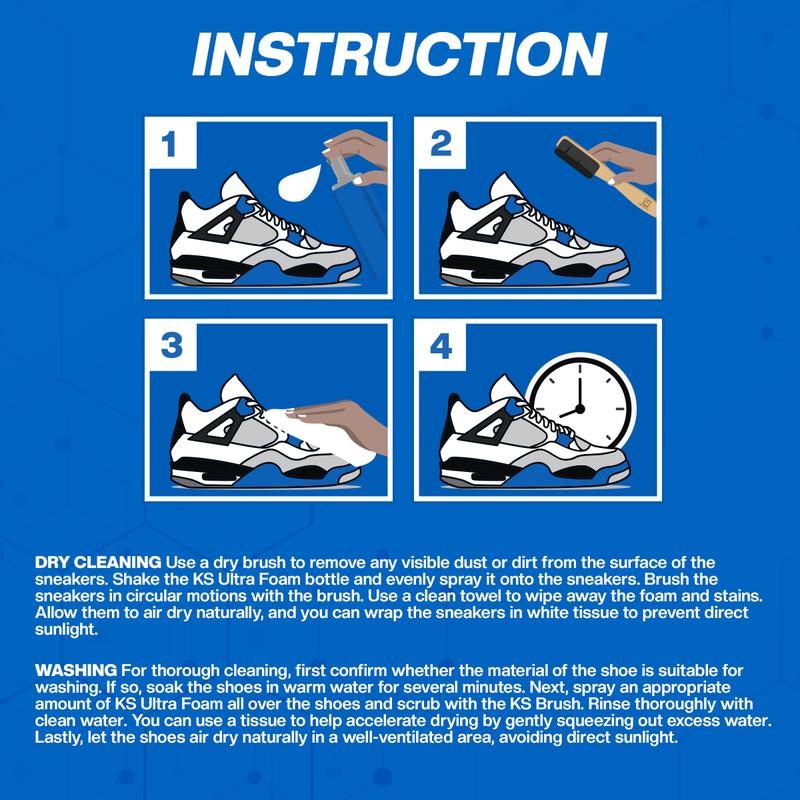 INSTRUCTION

1

2

3

4

DRY CLEANING Use a dry brush to remove any visible dust or dirt from the surface of the sneakers. Shake the KS Ultra Foam bottle and evenly spray it onto the sneakers. Brush the sneakers in circular motions with the brush. Use a clean towel to wipe away the foam and stains. Allow them to air dry naturally, and you can wrap the sneakers in white tissue to prevent direct sunlight.

WASHING For thorough cleaning, first confirm whether the material of the shoe is suitable for washing. If so, soak the shoes in warm water for several minutes. Next, spray an appropriate amount of KS Ultra Foam all over the shoes and scrub with the KS Brush. Rinse thoroughly with clean water. You can use a tissue to help accelerate drying by gently squeezing out excess water. Lastly, let the shoes air dry naturally in a well-ventilated area, avoiding direct sunlight.