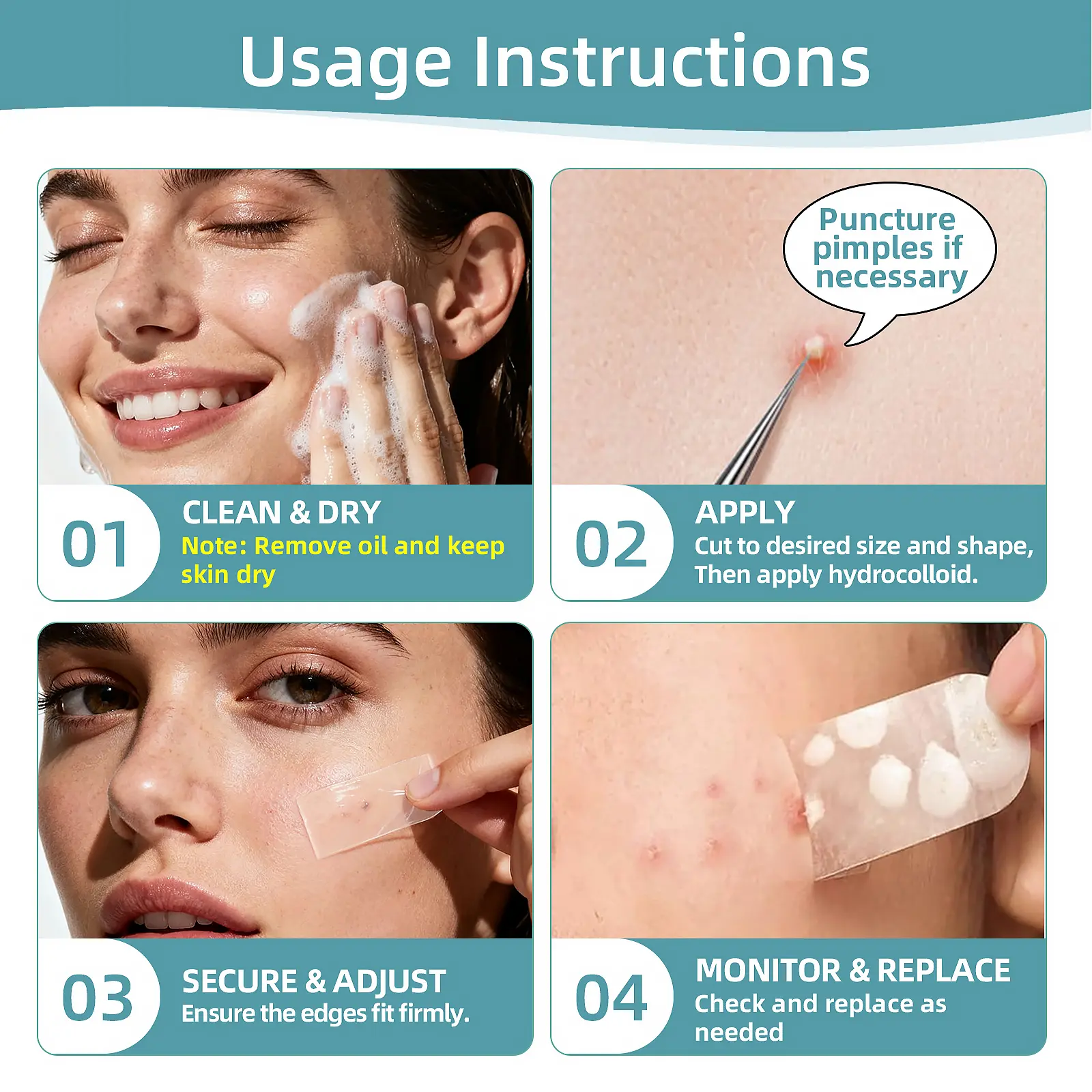 Usage Instructions

01
CLEAN & DRY
Note: Remove oil and keep skin dry

Puncture pimples if necessary

02
APPLY
Cut to desired size and shape, Then apply hydrocolloid.

03
SECURE & ADJUST
Ensure the edges fit firmly.

04
MONITOR & REPLACE
Check and replace as needed