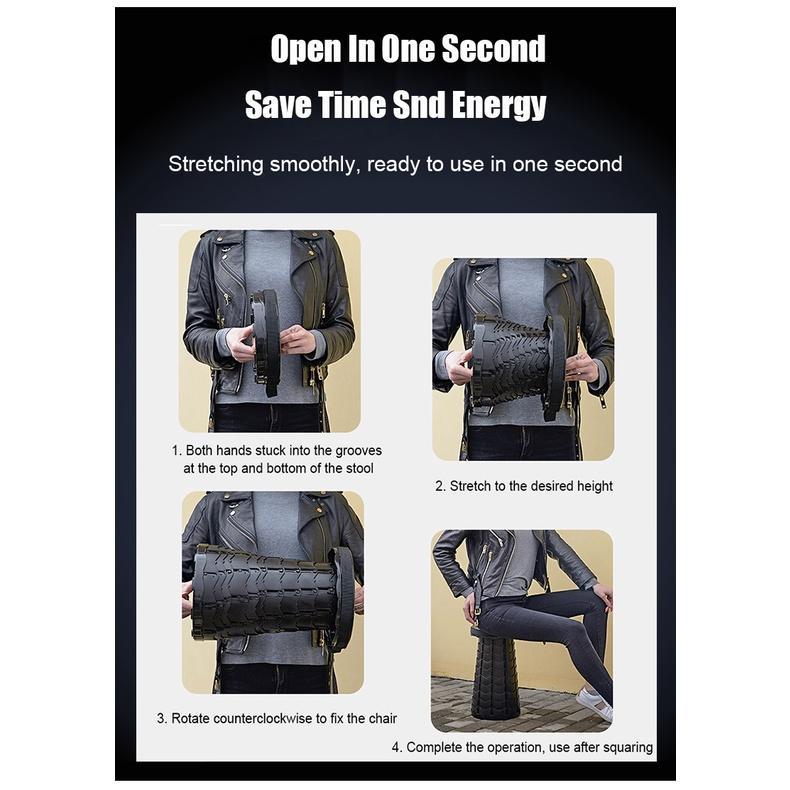 Open In One Second

Save Time Snd Energy

Stretching smoothly, ready to use in one second

1. Both hands stuck into the grooves at the top and bottom of the stool

2. Stretch to the desired height

3. Rotate counterclockwise to fix the chair

4. Complete the operation, use after squaring