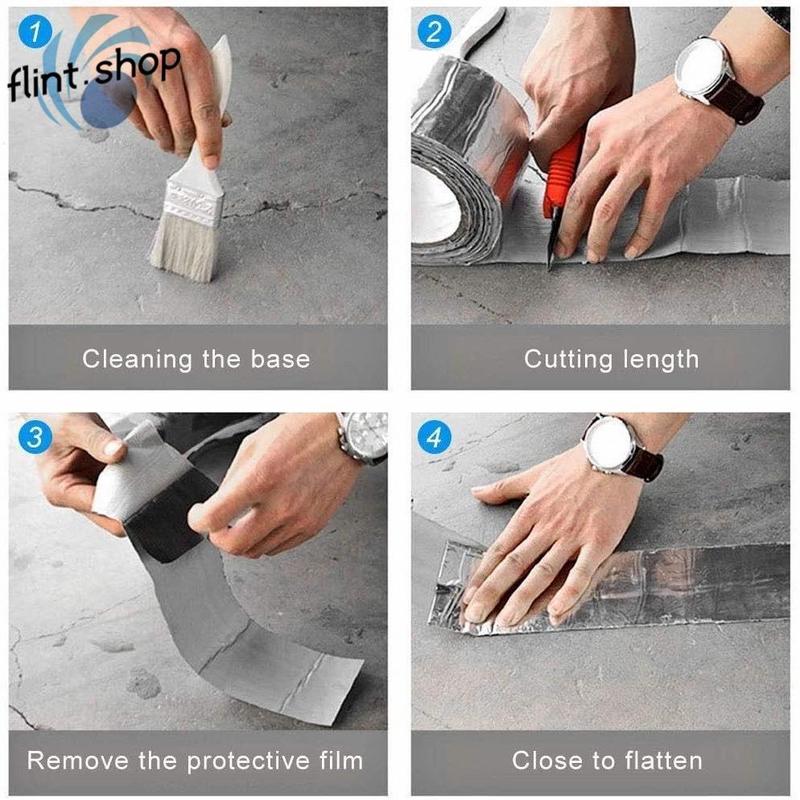 1
flint.shop
Cleaning the base

2
Cutting length

3
Remove the protective film

4
Close to flatten