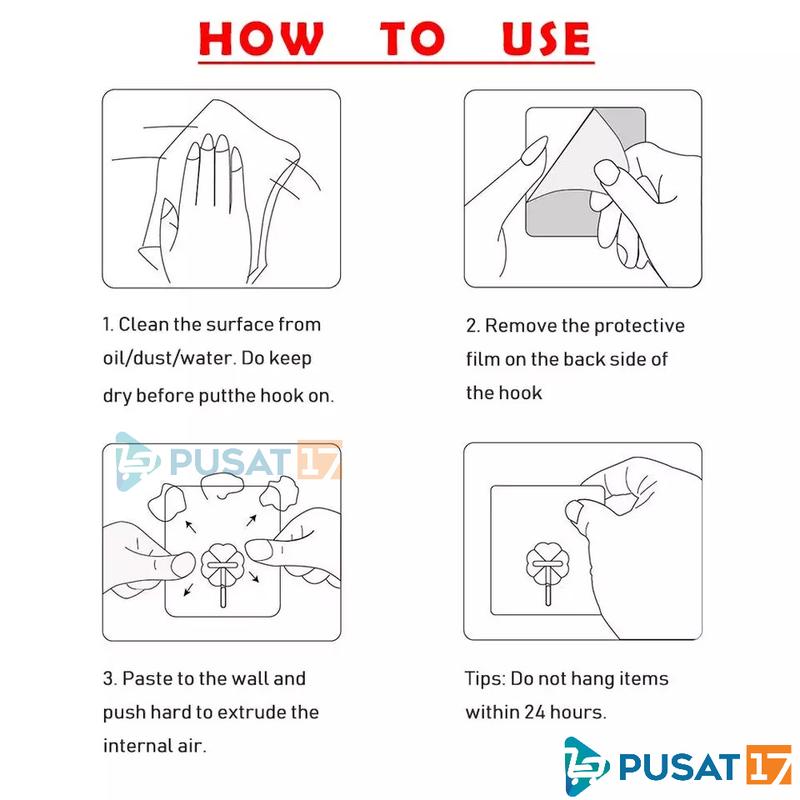 HOW TO USE

1. Clean the surface from oil/dust/water. Do keep dry before putthe hook on.

2. Remove the protective film on the back side of the hook

PUSAT 17

3. Paste to the wall and push hard to extrude the internal air.

Tips: Do not hang items within 24 hours.

PUSAT 17