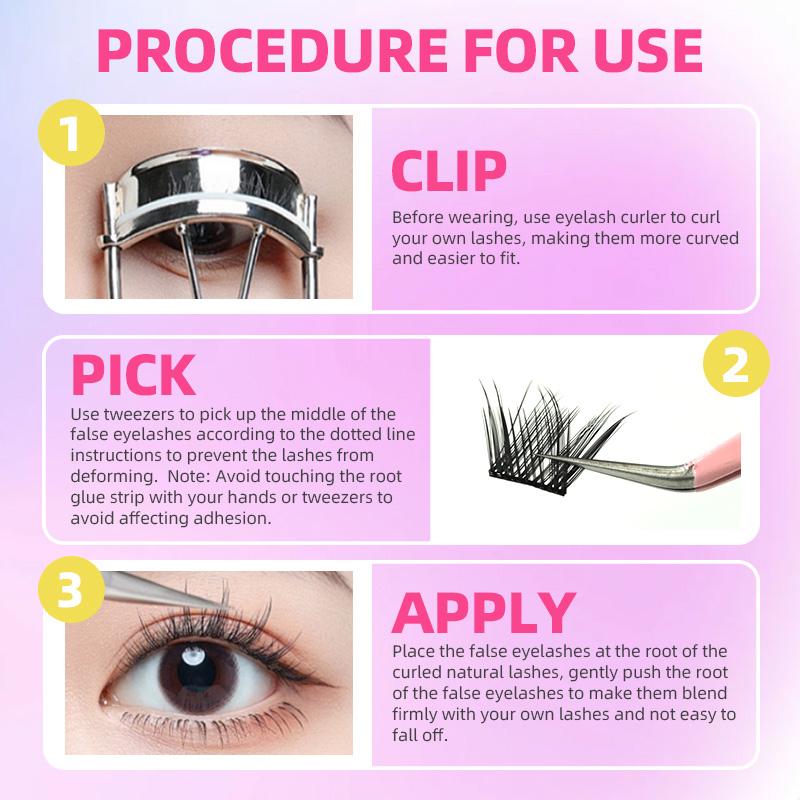 PROCEDURE FOR USE

1

CLIP

Before wearing, use eyelash curler to curl your own lashes, making them more curved and easier to fit.

PICK

Use tweezers to pick up the middle of the false eyelashes according to the dotted line instructions to prevent the lashes from deforming. Note: Avoid touching the root glue strip with your hands or tweezers to avoid affecting adhesion.

2

3

APPLY

Place the false eyelashes at the root of the curled natural lashes, gently push the root of the false eyelashes to make them blend firmly with your own lashes and not easy to fall off.