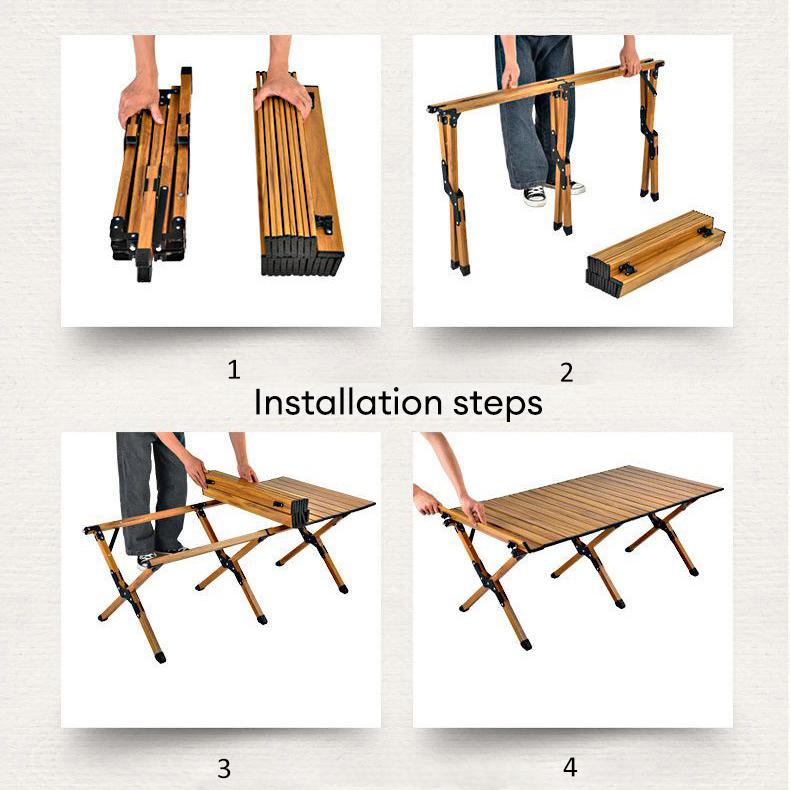 1

2

Installation steps

3

4