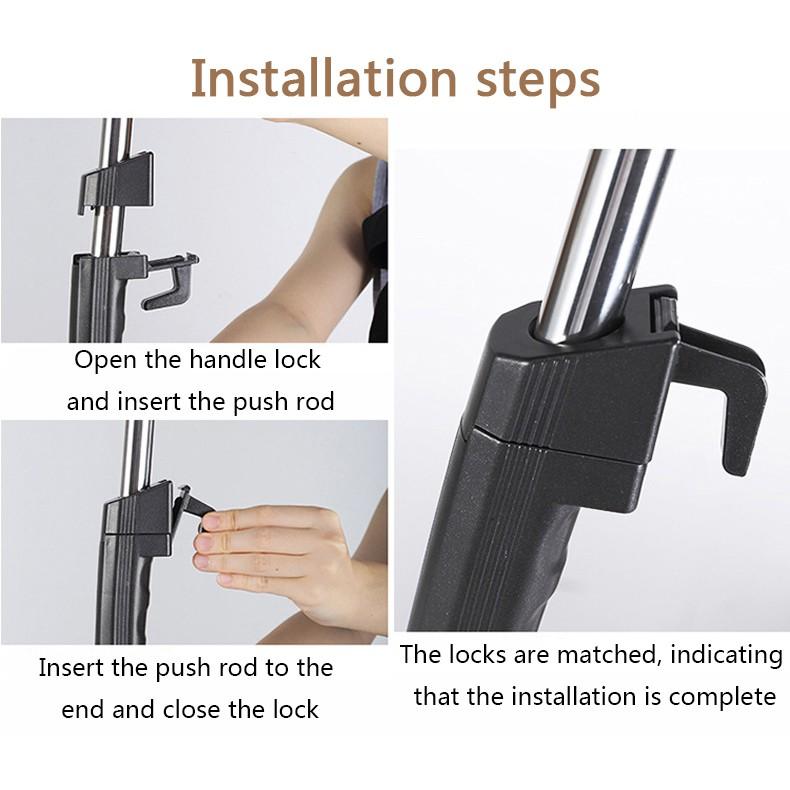 Installation steps

Open the handle lock and insert the push rod

Insert the push rod to the end and close the lock

The locks are matched, indicating that the installation is complete