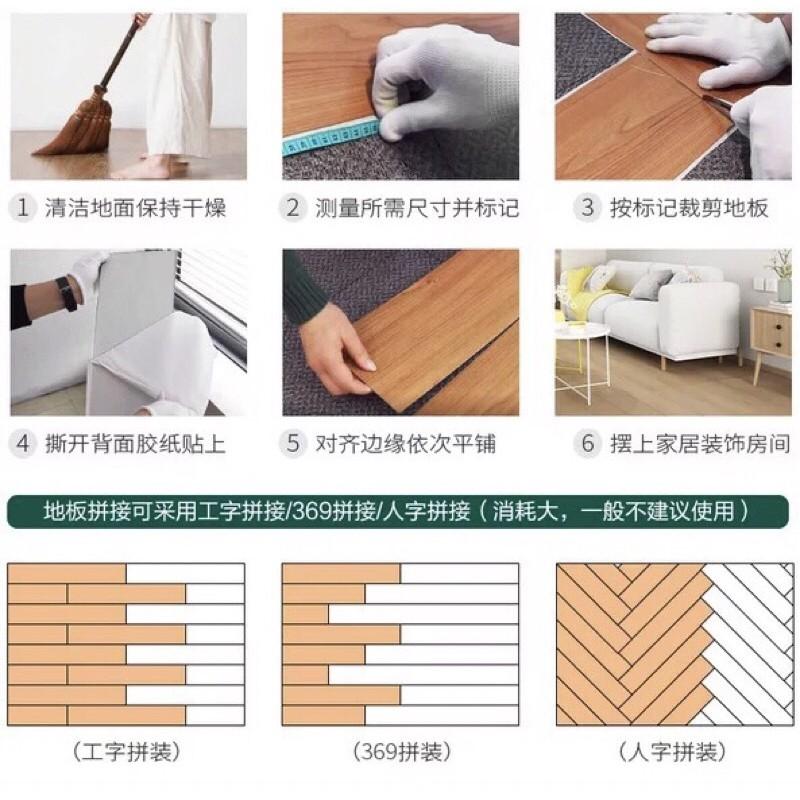 1 清洁地面保持干燥

2 测量所需尺寸并标记

3 按标记裁剪地板

4 撕开背面胶纸贴上

5 对齐边缘依次平铺

6 摆上家居装饰房间

地板拼接可采用工字拼接/369拼接/人字拼接（消耗大，一般不建议使用）

（工字拼装）

（369拼装）

（人字拼装）