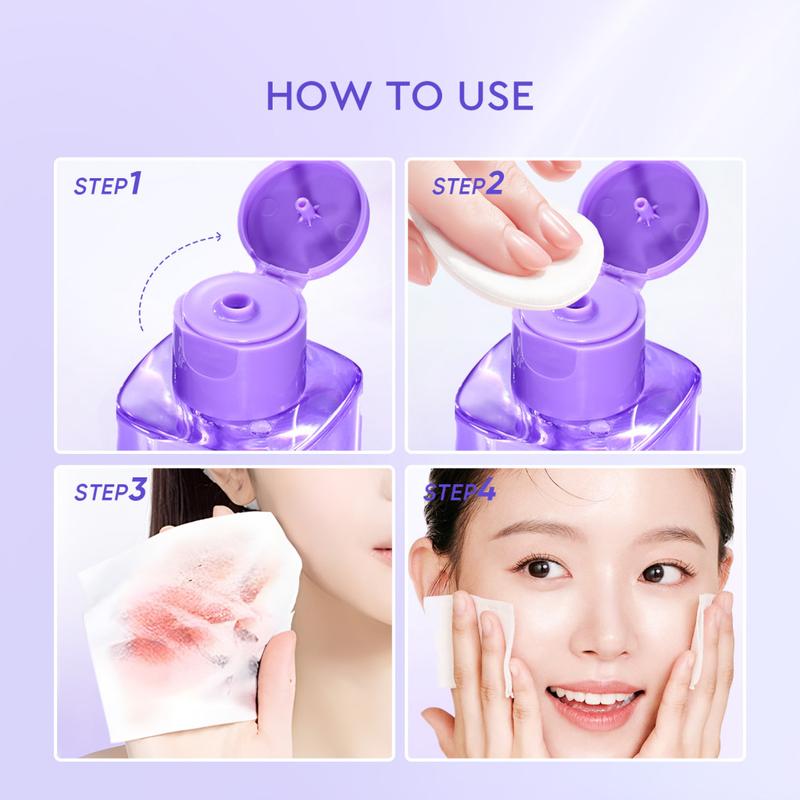 HOW TO USE

STEP1

STEP2

STEP3

STEP4