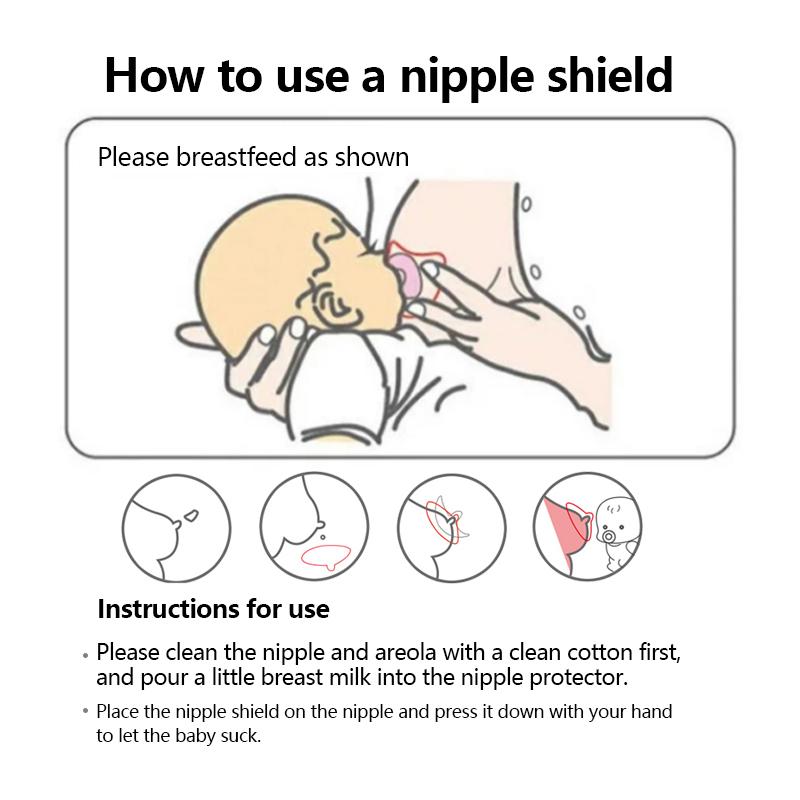 How to use a nipple shield

Please breastfeed as shown

Instructions for use

• Please clean the nipple and areola with a clean cotton first, and pour a little breast milk into the nipple protector.

• Place the nipple shield on the nipple and press it down with your hand to let the baby suck.