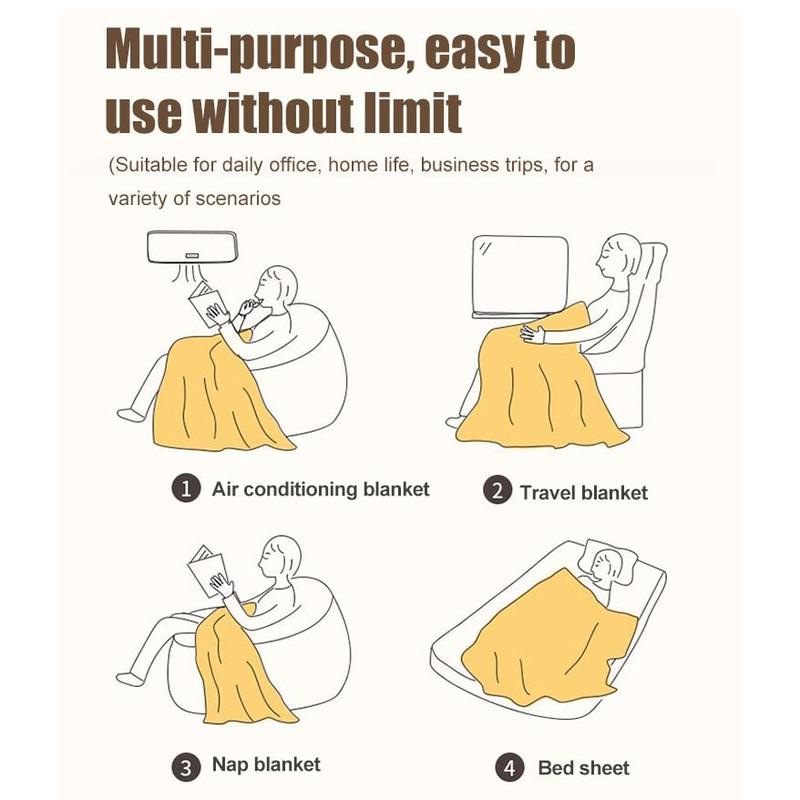 Multi-purpose, easy to use without limit

(Suitable for daily office, home life, business trips, for a variety of scenarios

1 Air conditioning blanket

2 Travel blanket

3 Nap blanket

4 Bed sheet